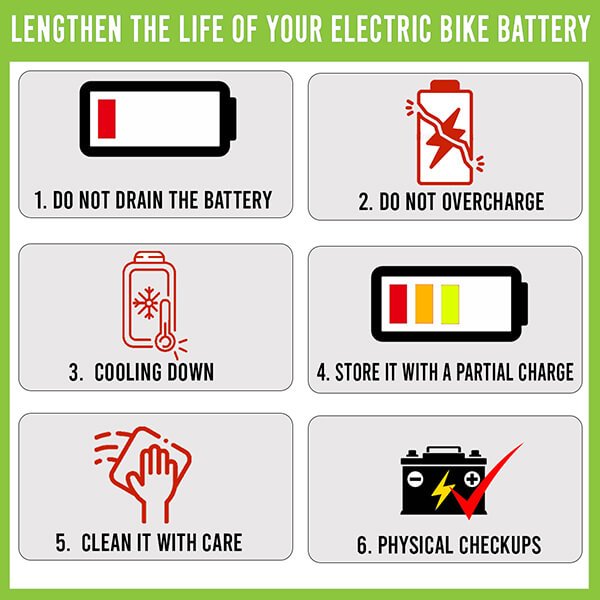 LENGTHEN THE LIFE OF YOUR ELECTRIC BIKE BATTERY

1. DO NOT DRAIN THE BATTERY

2. DO NOT OVERCHARGE

3. COOLING DOWN

4. STORE IT WITH A PARTIAL CHARGE

5. CLEAN IT WITH CARE

6. PHYSICAL CHECKUPS